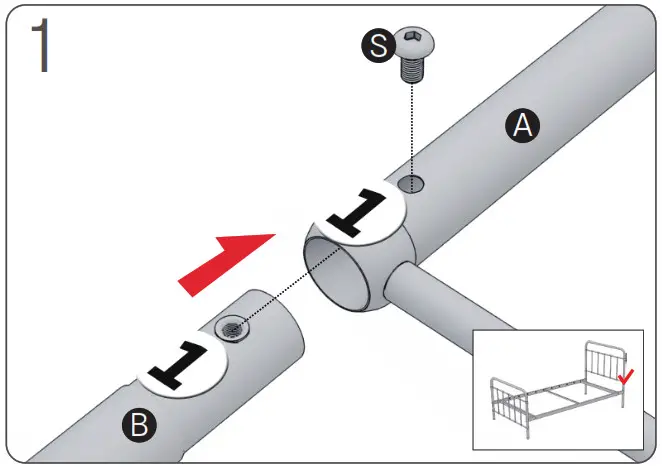 1

S

A

1

1

B