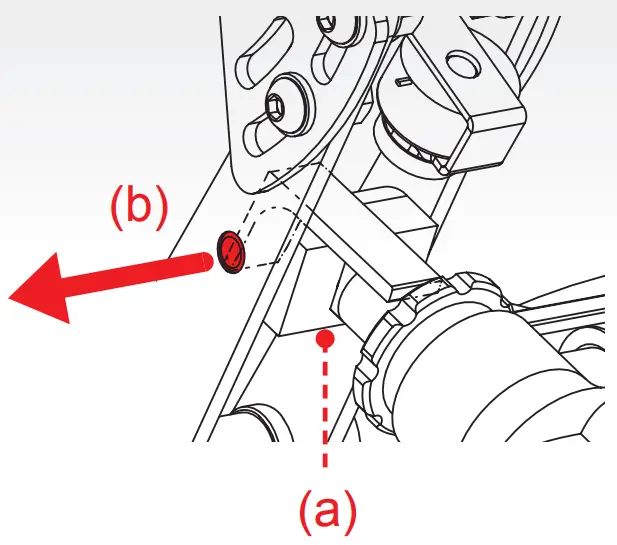 (b)

(a)