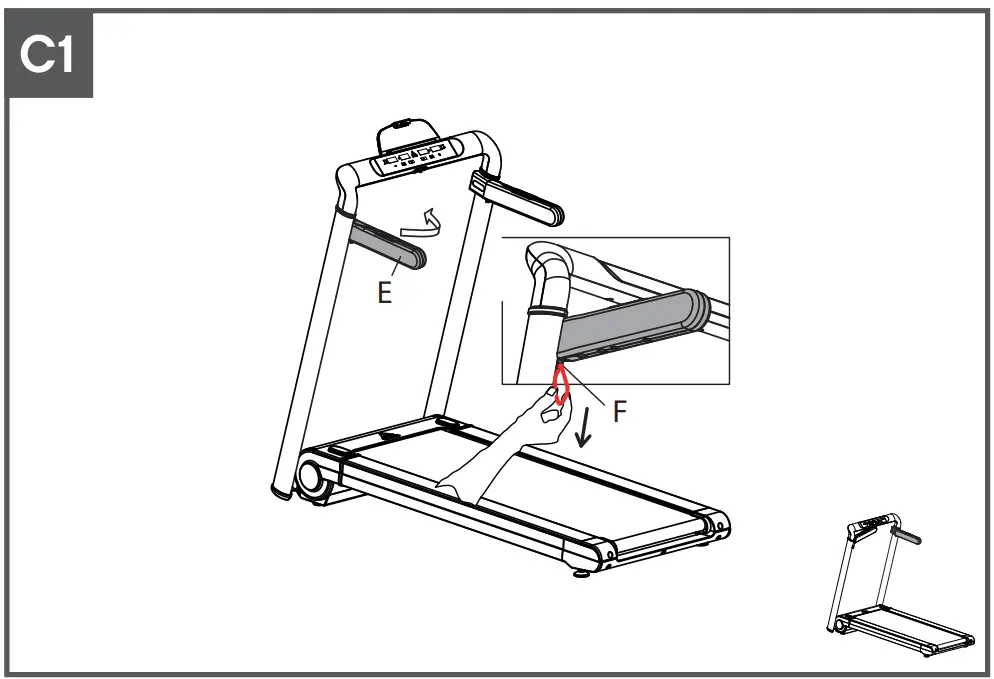 C1

E

F