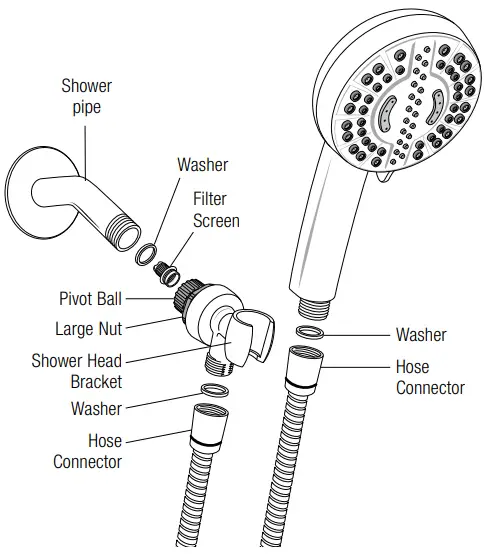 Shower pipe

Washer

Filter Screen

Pivot Ball

Large Nut

Shower Head Bracket

Washer

Hose Connector

Washer

Hose Connector