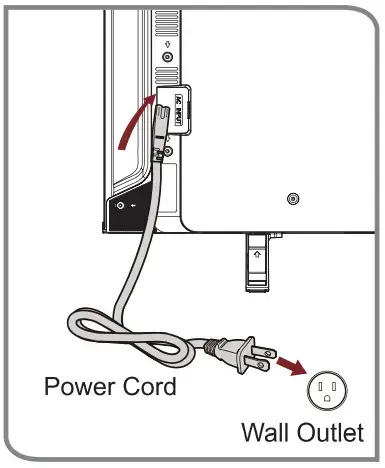 AC INPUT

Power Cord

Wall Outlet