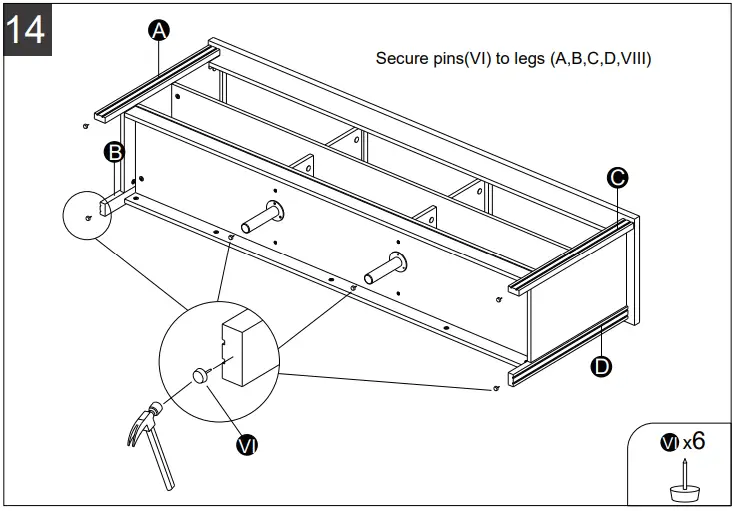 14

Secure pins(VI) to legs (A,B,C,D,VIII)

A

B

C

D

VI

VI x6