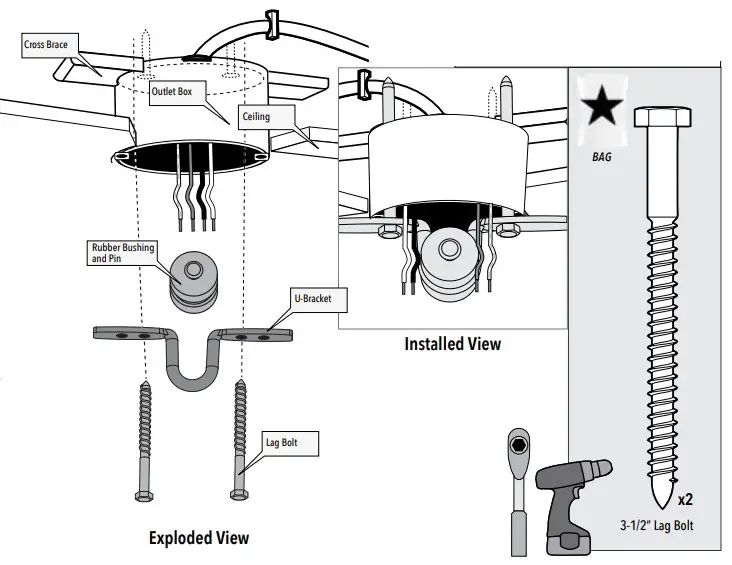 Cross Brace
Outlet Box
Ceiling
Rubber Bushing and Pin
U-Bracket
Lag Bolt
Exploded View
Installed View
BAG
x2
3-1/2" Lag Bolt