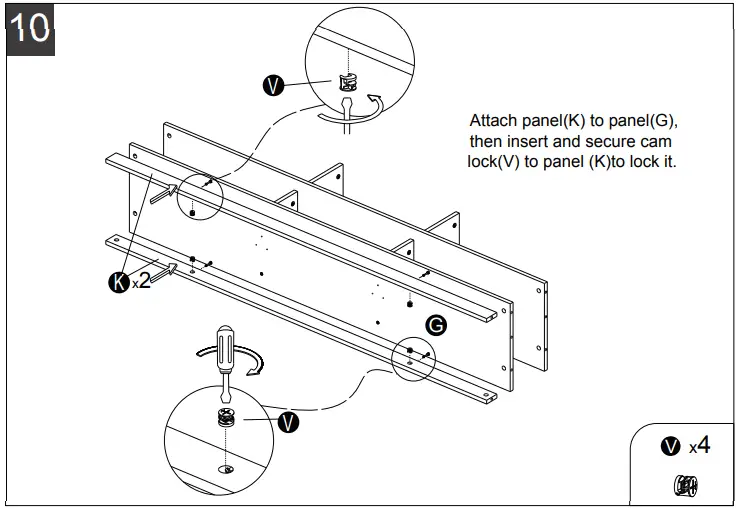 10

V

Attach panel(K) to panel(G), then insert and secure cam lock(V) to panel (K)to lock it.

K x2

G

V

V x4