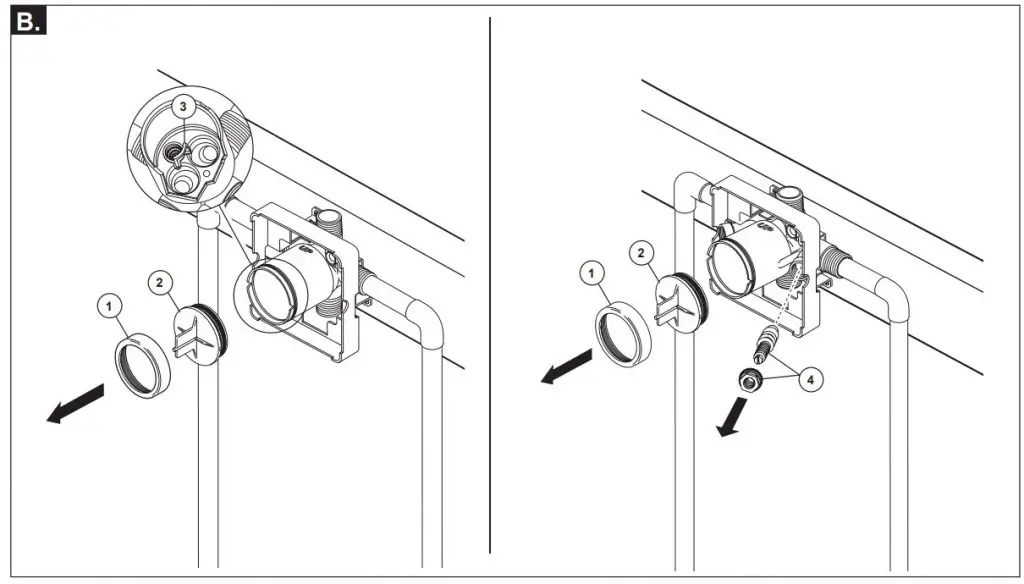 B.

3

2

1

2

1

4