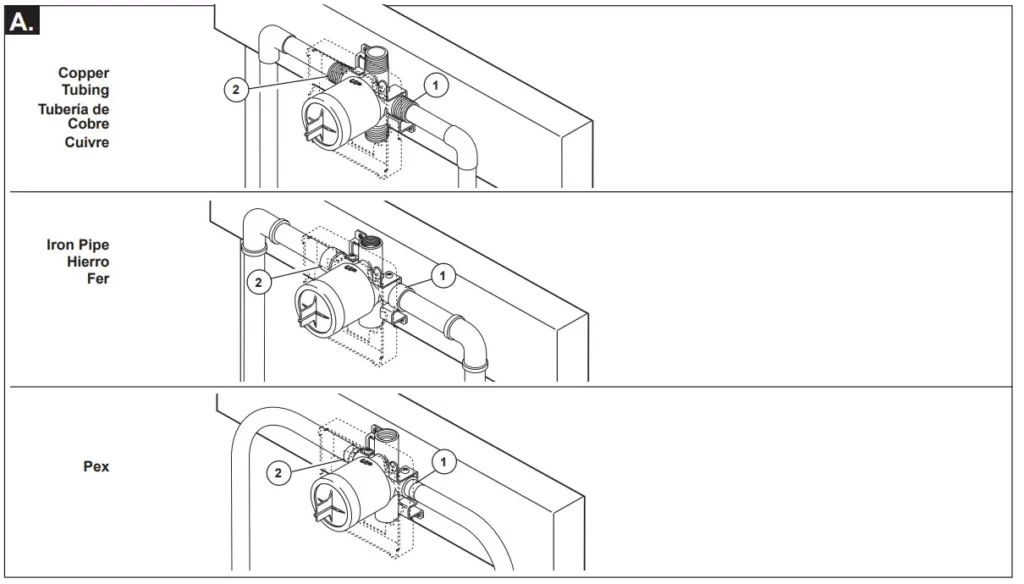 A.

Copper Tubing
Tubería de Cobre
Cuivre

2
1

Iron Pipe
Hierro
Fer

2
1

Pex

2
1