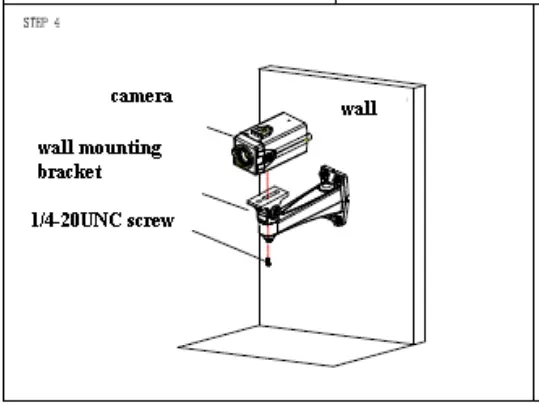 STEP 4

camera

wall

wall mounting bracket

1/4-20UNC screw