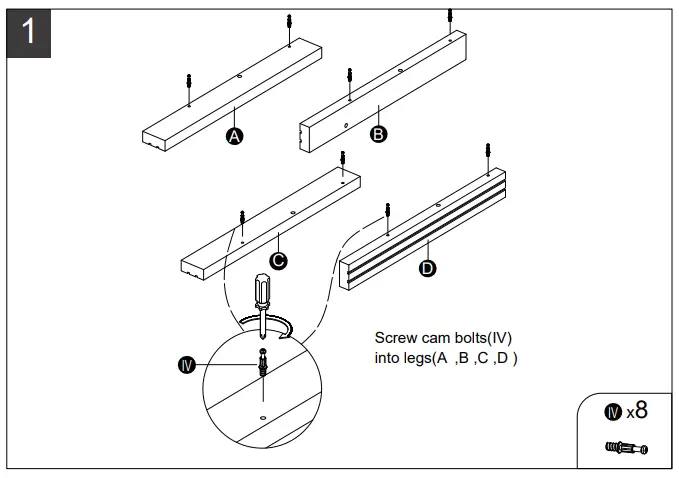 1

A

B

C

D

IV

Screw cam bolts(IV) into legs(A ,B ,C ,D )

IV x8