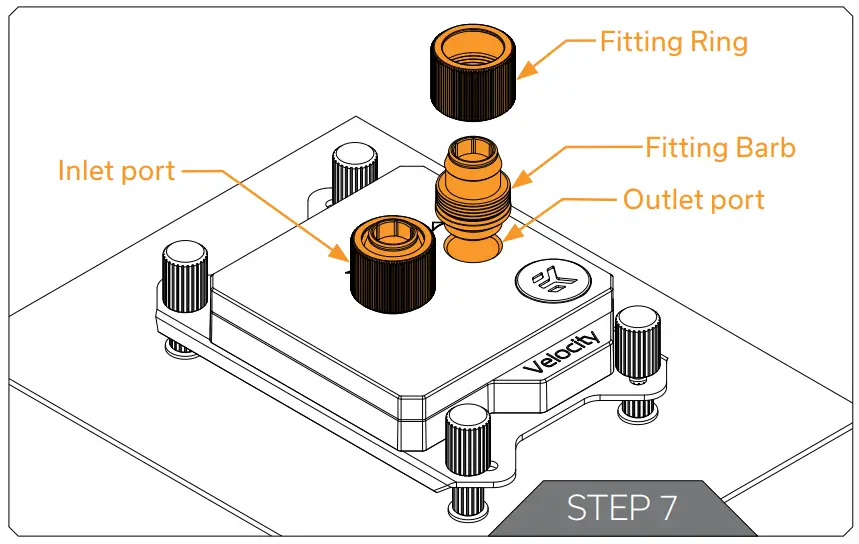 Fitting Ring

Fitting Barb

Inlet port

Outlet port

Velocity

STEP 7