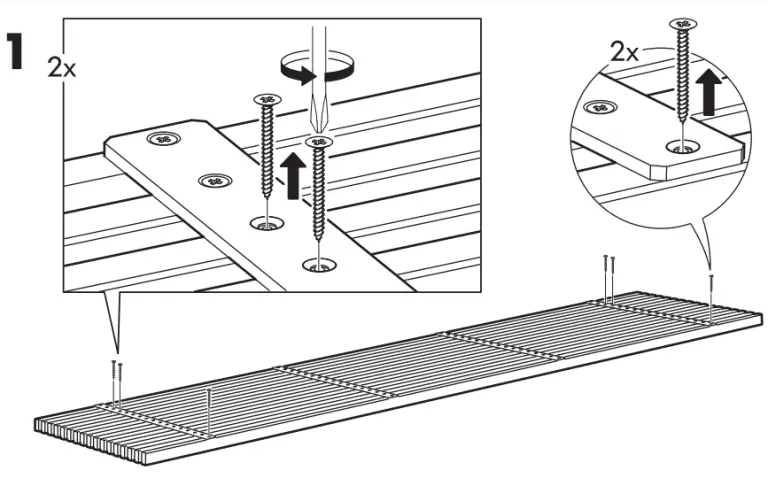 1
2x
2x