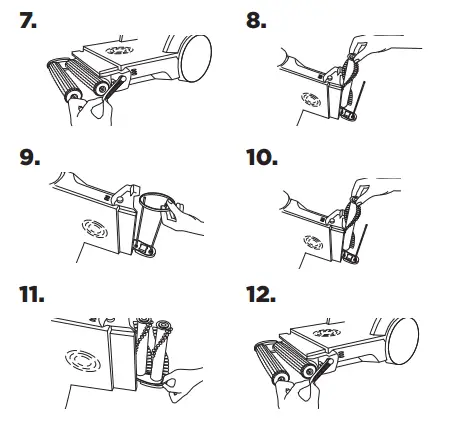 7.

8.

9.

10.

11.

12.