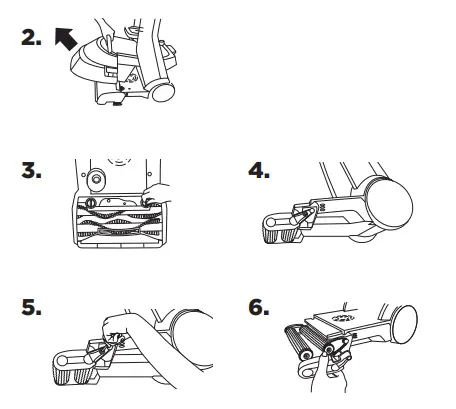 2.

3.

4.

5.

6.