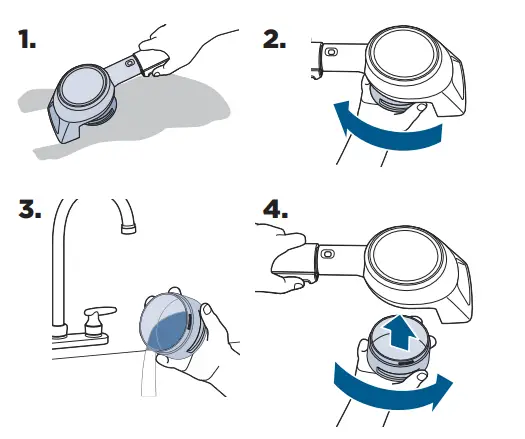 1.

2.

3.

4.