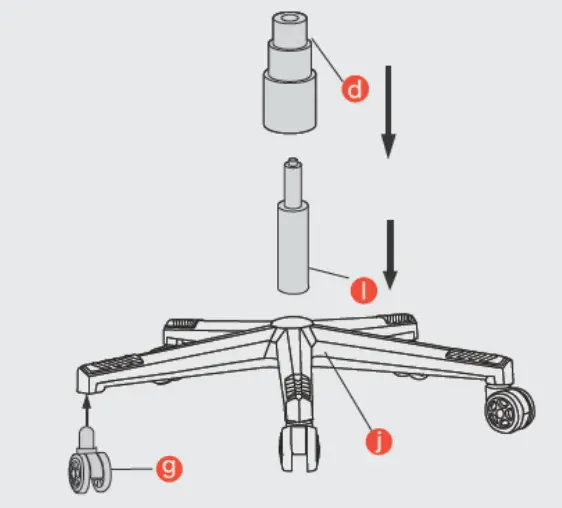 d

l

j

g