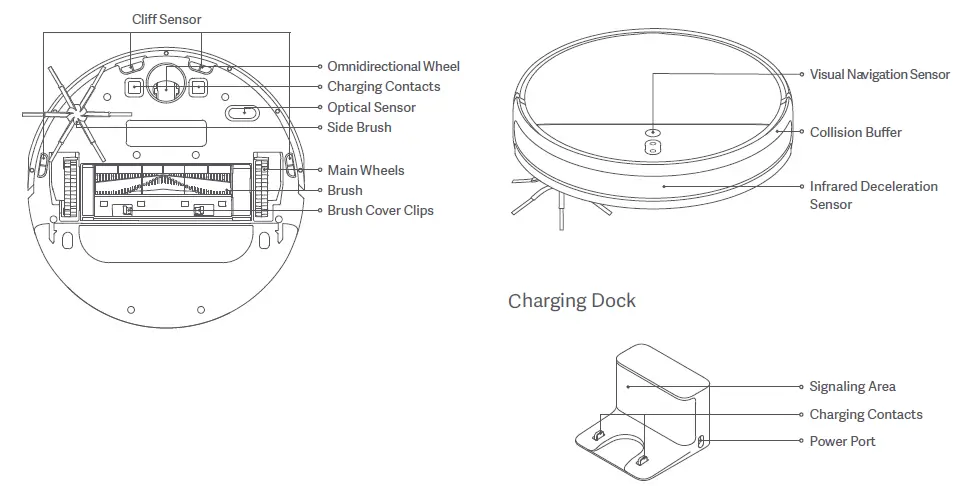 Cliff Sensor

Omnidirectional Wheel
Charging Contacts
Optical Sensor
Side Brush
Main Wheels
Brush
Brush Cover Clips

Visual Navigation Sensor
Collision Buffer
Infrared Deceleration Sensor

Charging Dock

Signaling Area
Charging Contacts
Power Port