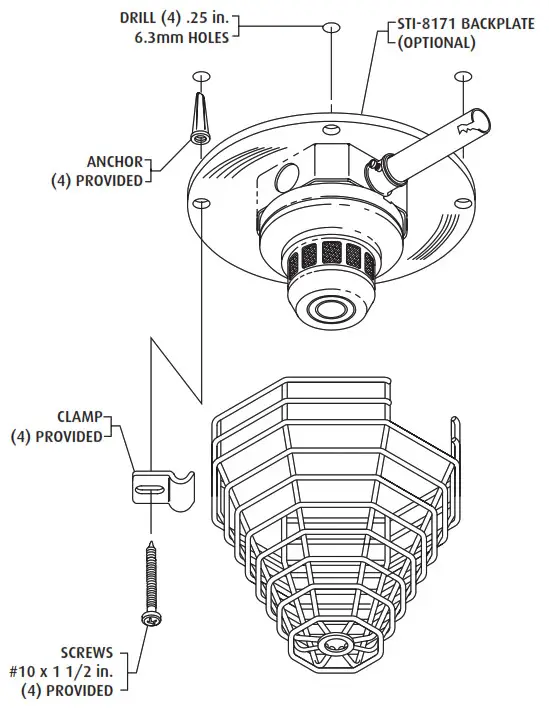 DRILL (4) .25 in.
6.3mm HOLES

STI-8171 BACKPLATE
(OPTIONAL)

ANCHOR
(4) PROVIDED

CLAMP
(4) PROVIDED

SCREWS
#10 x 1 1/2 in.
(4) PROVIDED