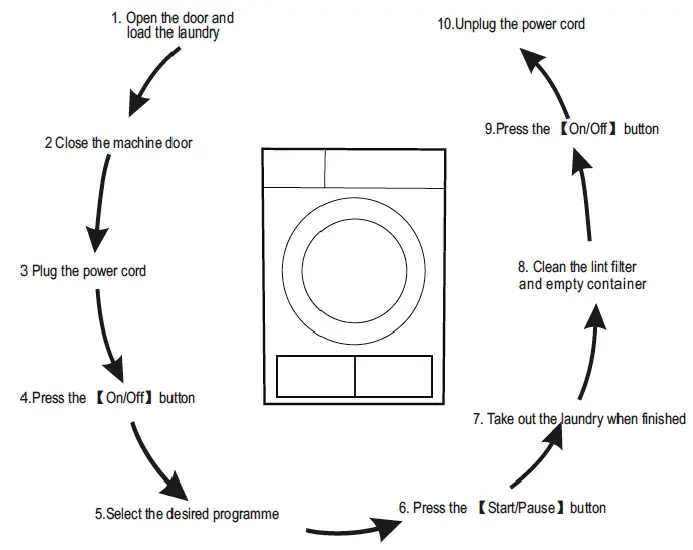 1. Open the door and load the laundry

2 Close the machine door

3 Plug the power cord

4.Press the 【On/Off】 button

5.Select the desired programme

6. Press the 【Start/Pause】 button

7. Take out the laundry when finished

8. Clean the lint filter and empty container

9.Press the 【On/Off】 button

10.Unplug the power cord