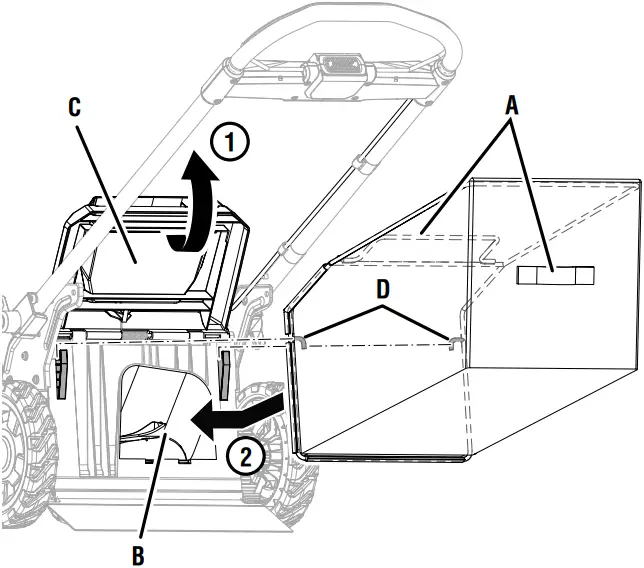 C
1
A
D
2
B