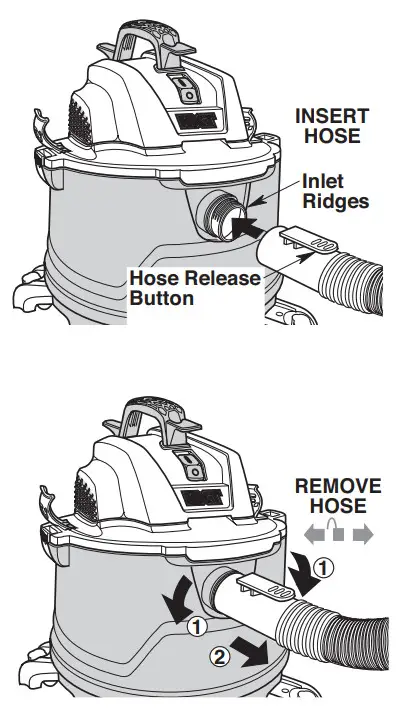 INSERT HOSE

Inlet Ridges

Hose Release Button

REMOVE HOSE

①

①

②