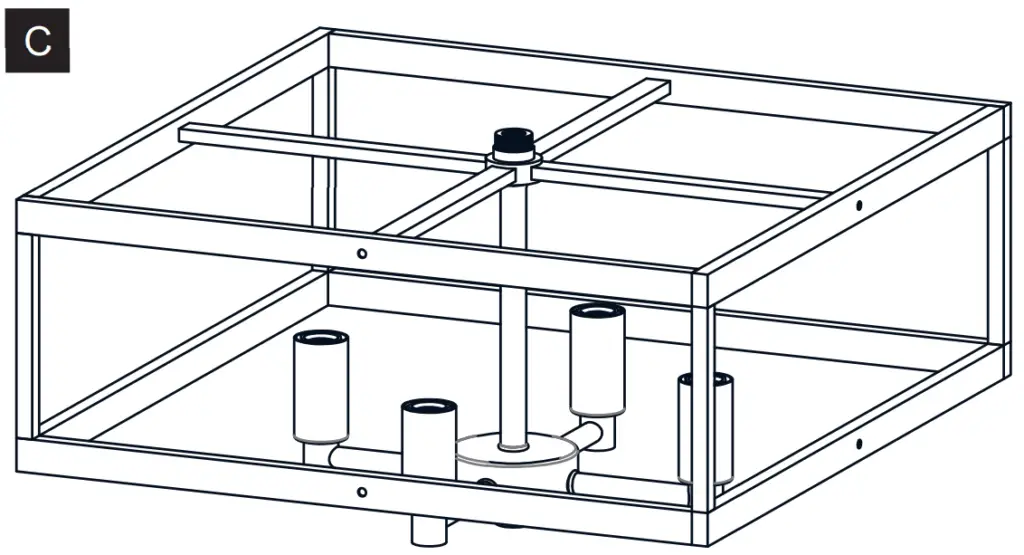 C