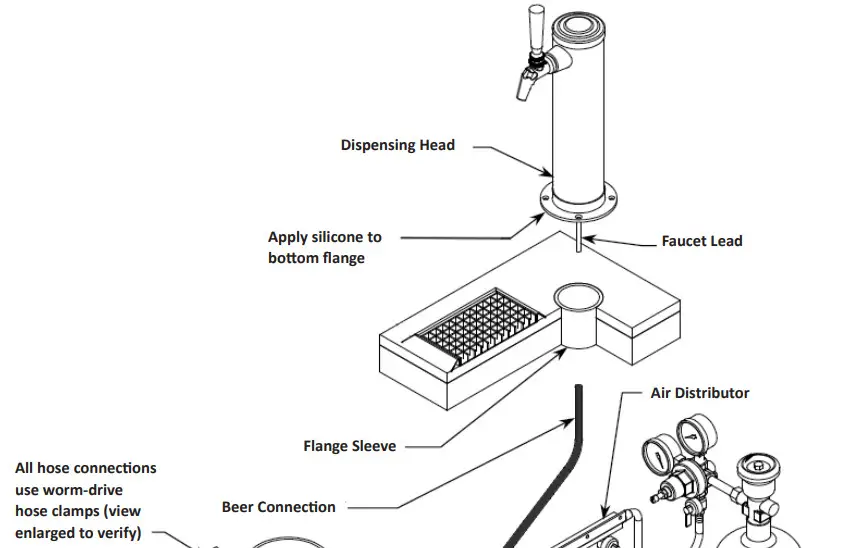 Dispensing Head

Apply silicone to bottom flange

Faucet Lead

Air Distributor

Flange Sleeve

All hose connections use worm-drive hose clamps (view enlarged to verify)

Beer Connection