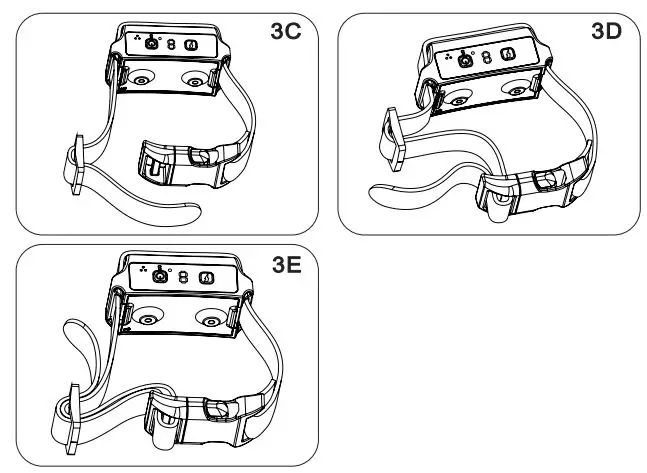 3C

3D

3E