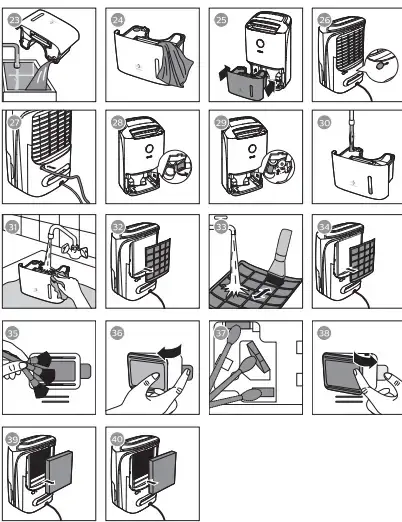 23

24

25

26

27

28

29

30

31

32

33

34

35

36

37

38

39

40