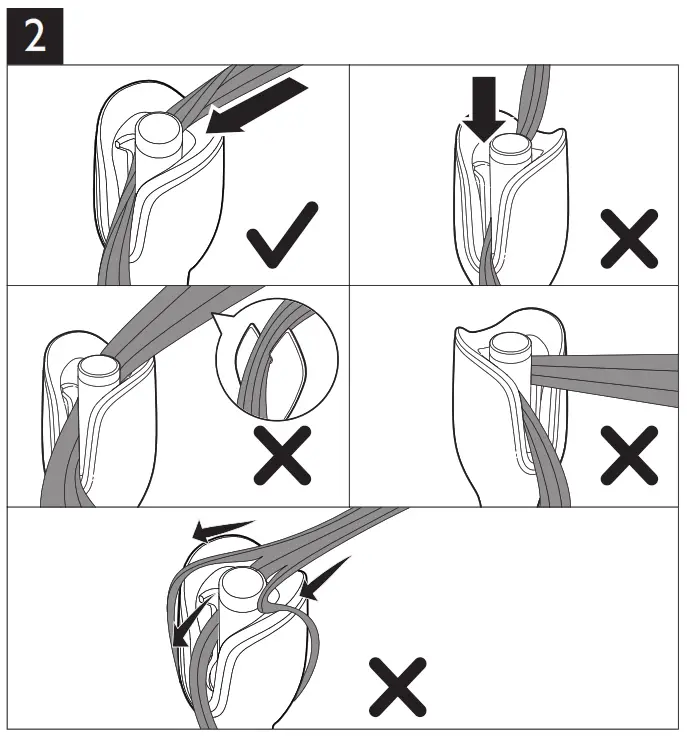 2