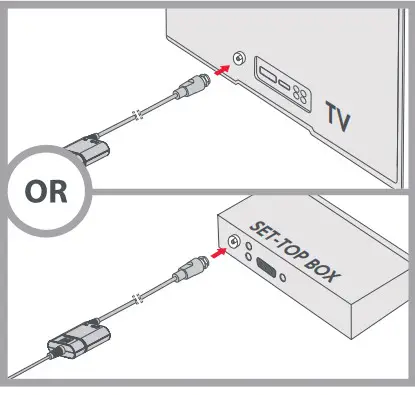 TV

OR

SET-TOP BOX