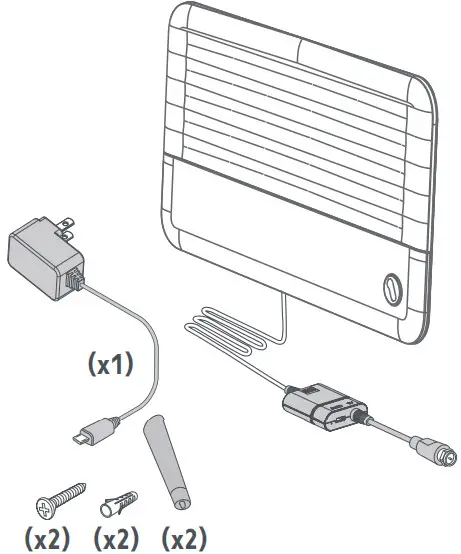 (x1)

(x2) (x2) (x2)