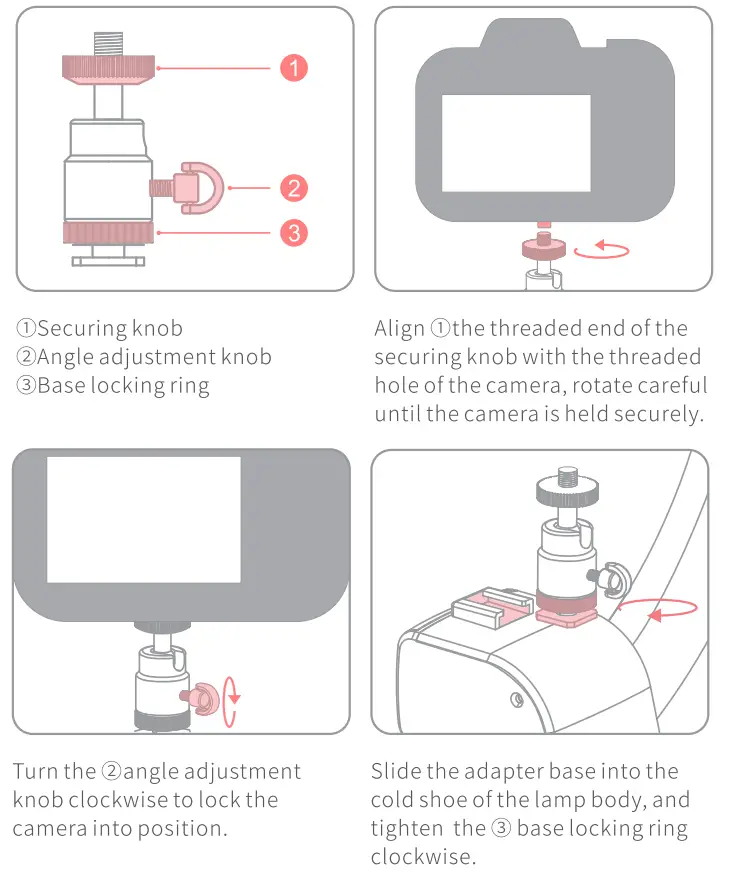 1
2
3

①Securing knob
②Angle adjustment knob
③Base locking ring

Align ①the threaded end of the securing knob with the threaded hole of the camera, rotate careful until the camera is held securely.

Turn the ②angle adjustment knob clockwise to lock the camera into position.

Slide the adapter base into the cold shoe of the lamp body, and tighten the ③ base locking ring clockwise.