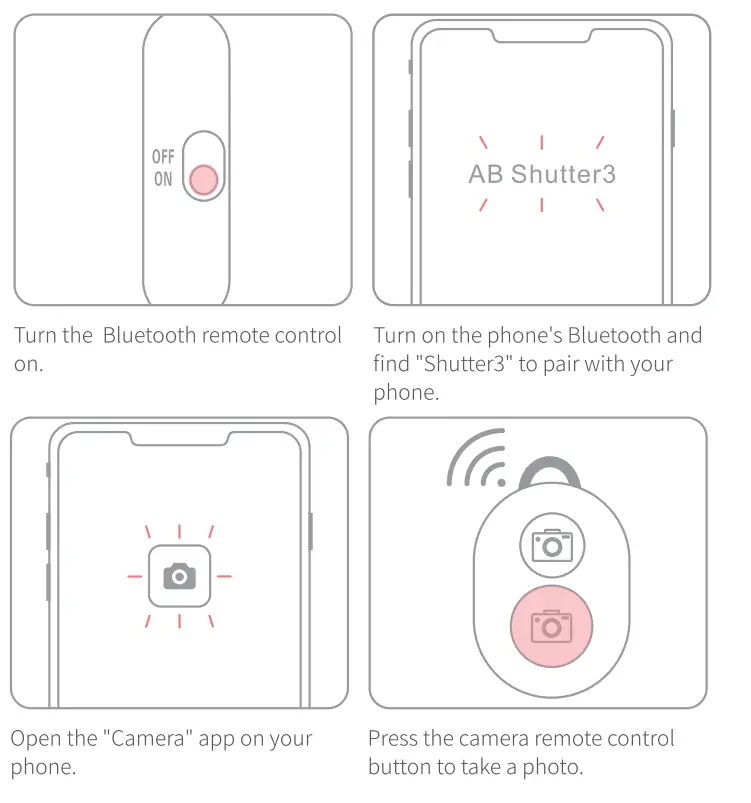 OFF
ON

Turn the  Bluetooth remote control on.

AB Shutter3

Turn on the phone's Bluetooth and find "Shutter3" to pair with your phone.

Open the "Camera" app on your phone.

Press the camera remote control button to take a photo.