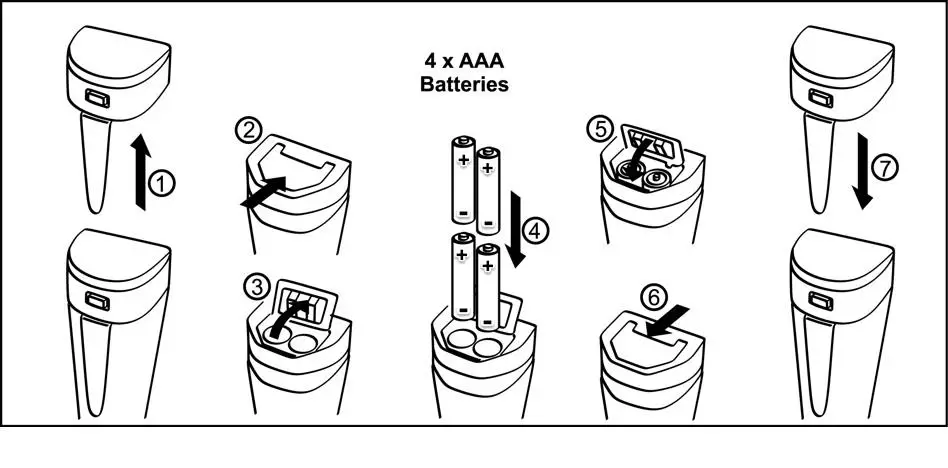 4 x AAA
Batteries

1

2

3

+
-
+
-

4

+
-
+
-

5

6

7