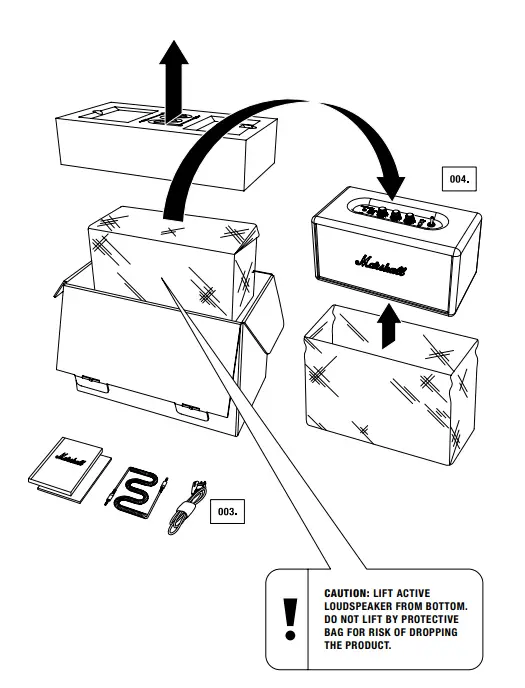 004.

Marshall

Marshall

003.

!

CAUTION: LIFT ACTIVE LOUDSPEAKER FROM BOTTOM. DO NOT LIFT BY PROTECTIVE BAG FOR RISK OF DROPPING THE PRODUCT.