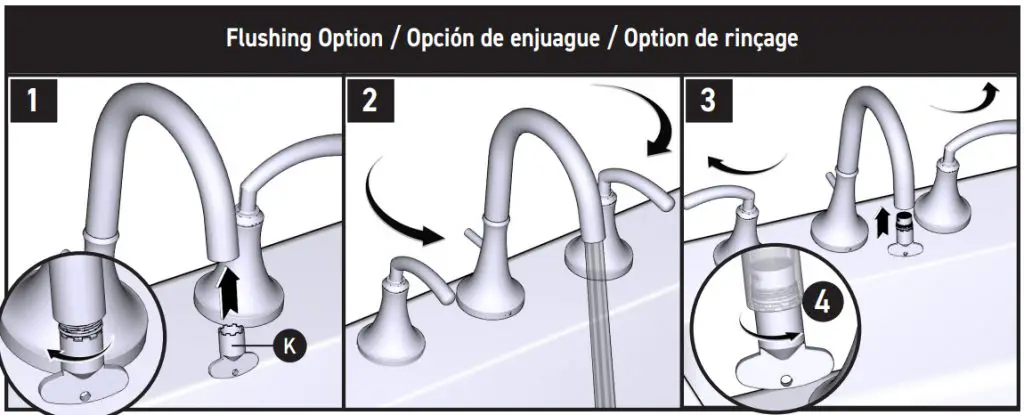 Flushing Option / Opción de enjuague / Option de rinçage

1

K

2

3

4