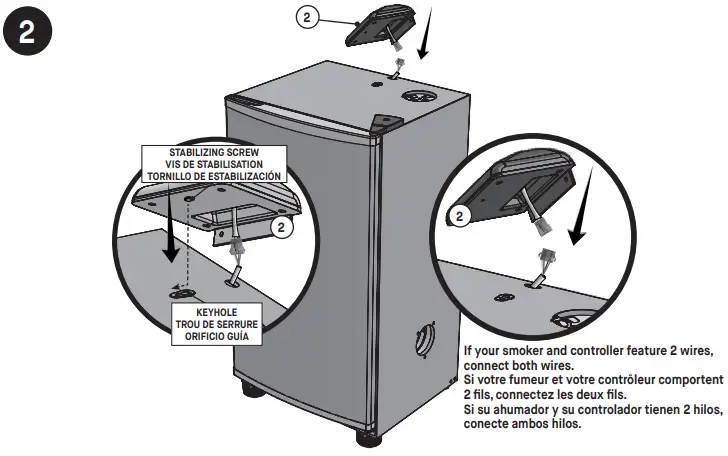 2

2

STABILIZING SCREW
VIS DE STABILISATION
TORNILLO DE ESTABILIZACIÓN

2

KEYHOLE
TROU DE SERRURE
ORIFICIO GUÍA

2

If your smoker and controller feature 2 wires, connect both wires.
Si votre fumeur et votre contrôleur comportent 2 fils, connectez les deux fils.
Si su ahumador y su controlador tienen 2 hilos, conecte ambos hilos.