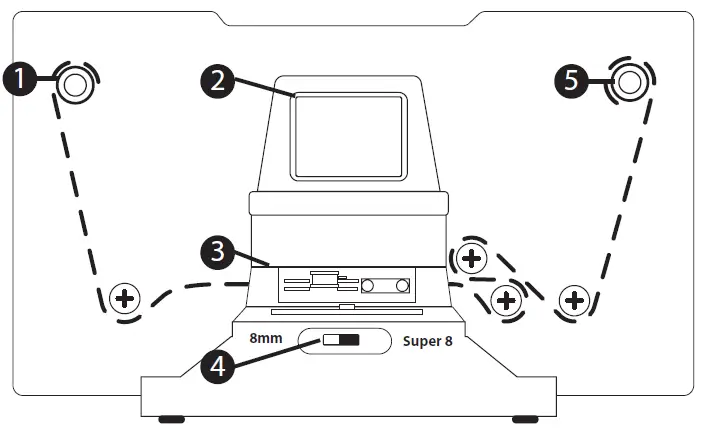 1
2
5
3
8mm
Super 8
4