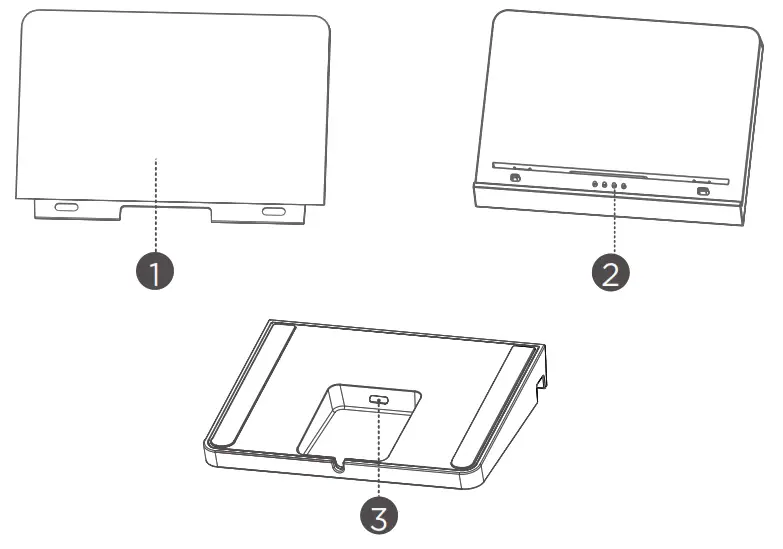 1

2

3