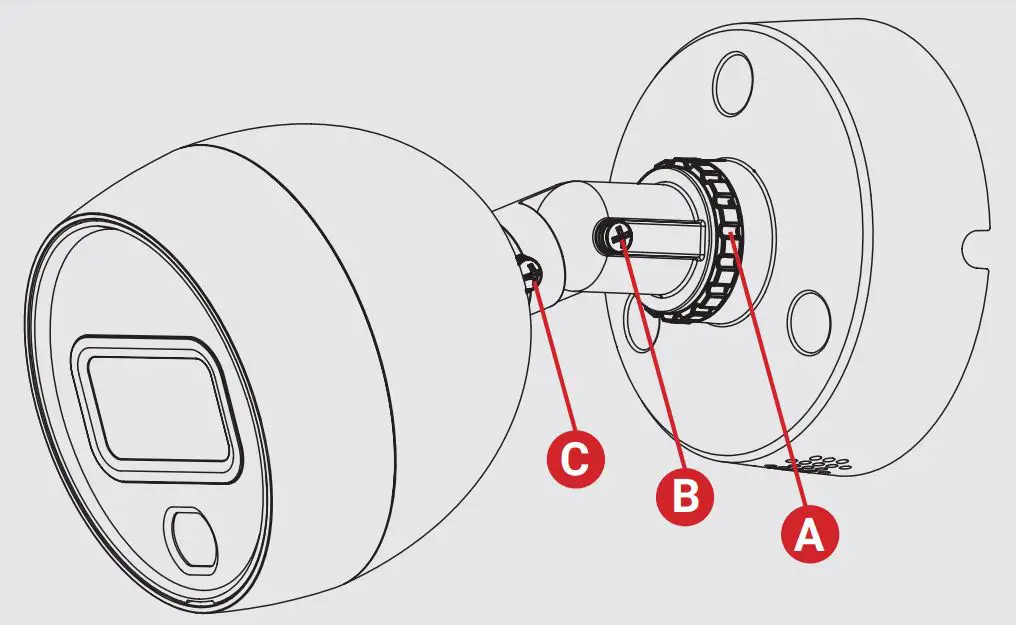 C
B
A