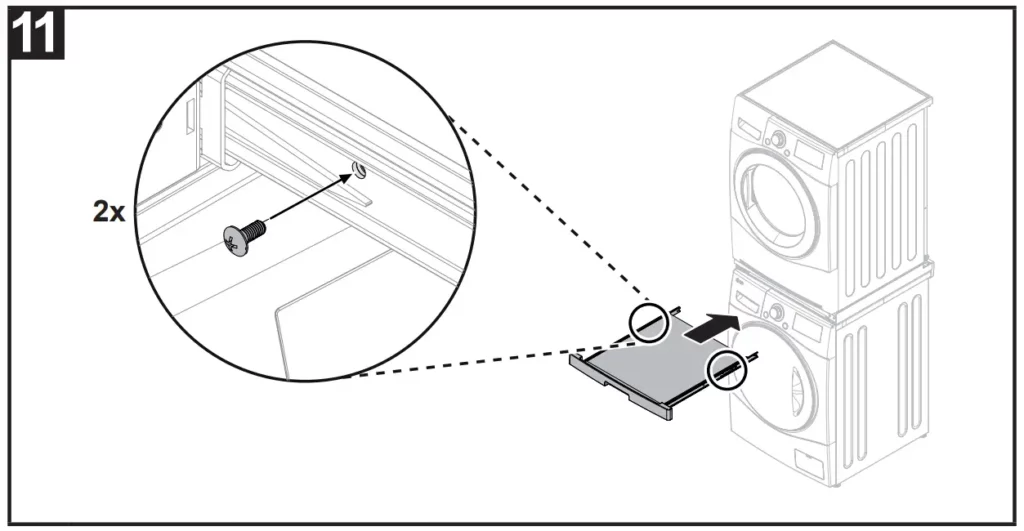 11

2x