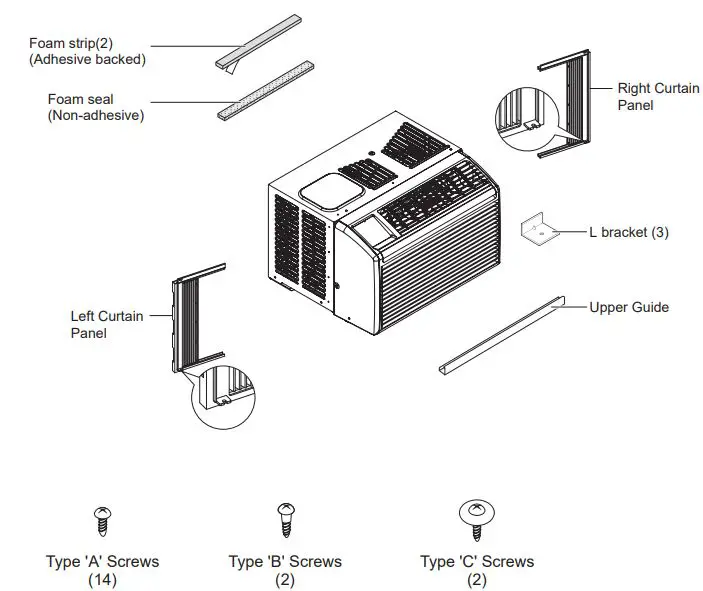 Foam strip(2)
(Adhesive backed)

Foam seal
(Non-adhesive)

Right Curtain
Panel

L bracket (3)

Left Curtain
Panel

Upper Guide

Type 'A' Screws
(14)

Type 'B' Screws
(2)

Type 'C' Screws
(2)