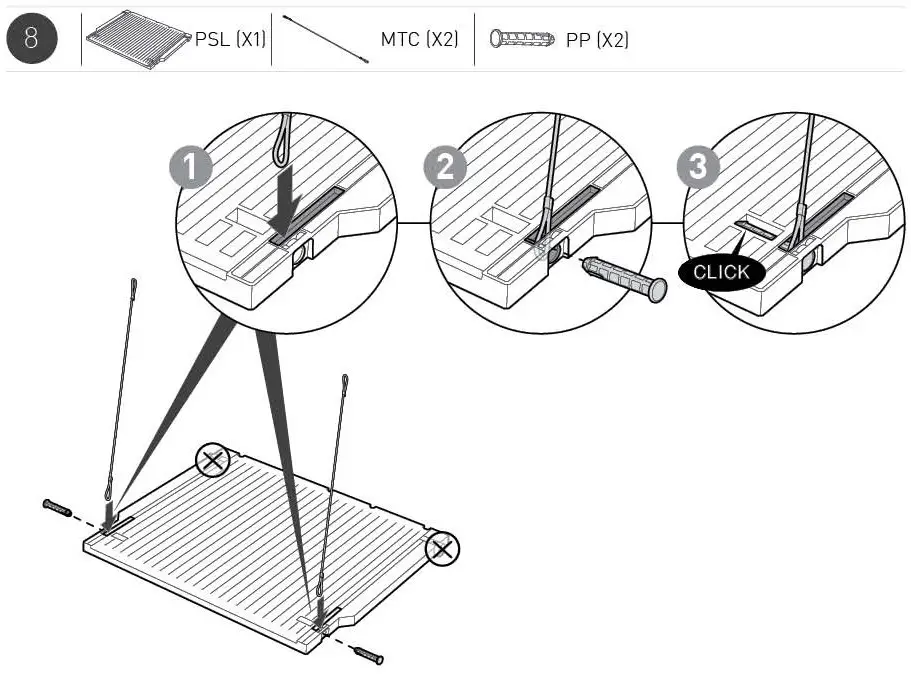 8

PSL (X1)

MTC (X2)

PP (X2)

1

2

3

CLICK