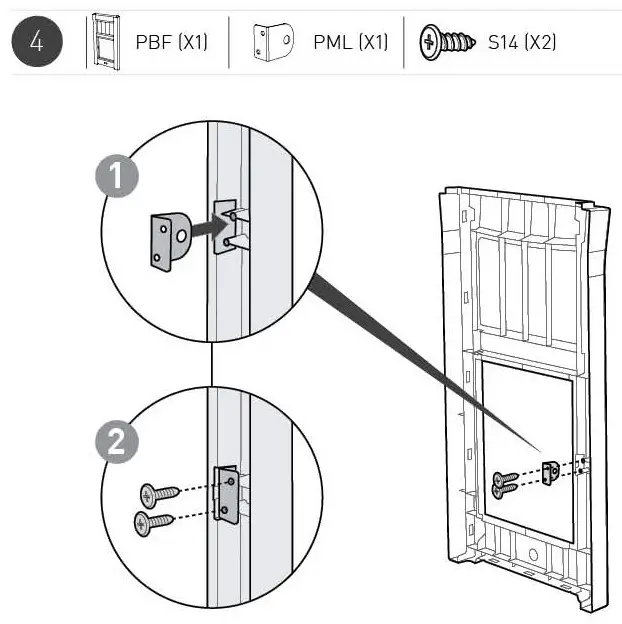 4

PBF (X1)

PML (X1)

S14 (X2)

1

2