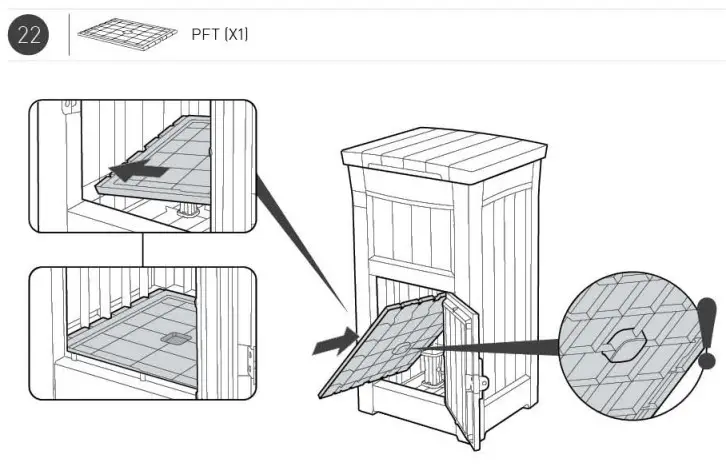 22

PFT (X1)