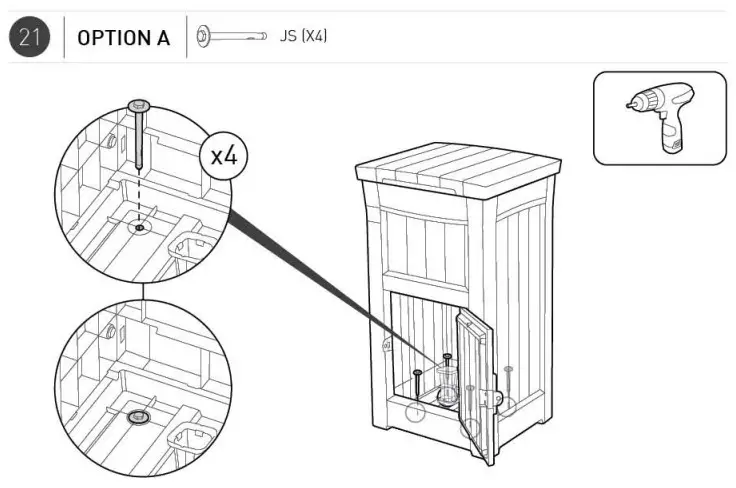 21
OPTION A
JS (X4)
x4