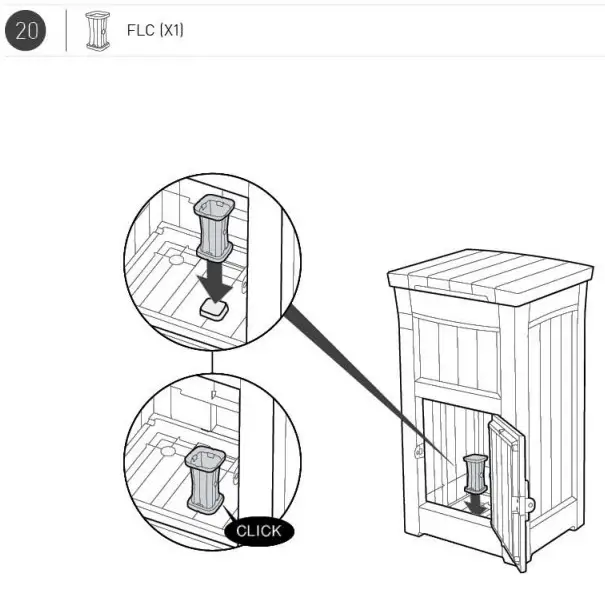 20

FLC (X1)

CLICK