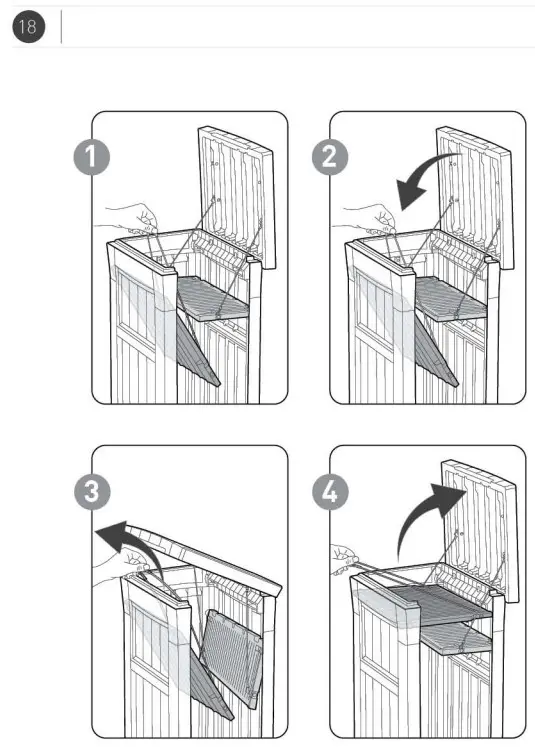 18

1

2

3

4