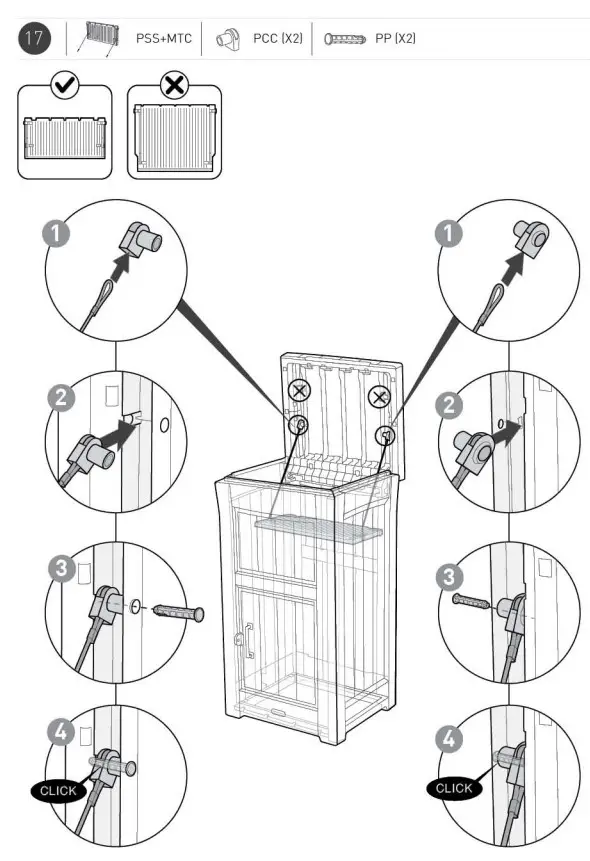 17 PSS+MTC PCC (X2) PP (X2)

1

2

3

4

CLICK

1

2

3

4

CLICK