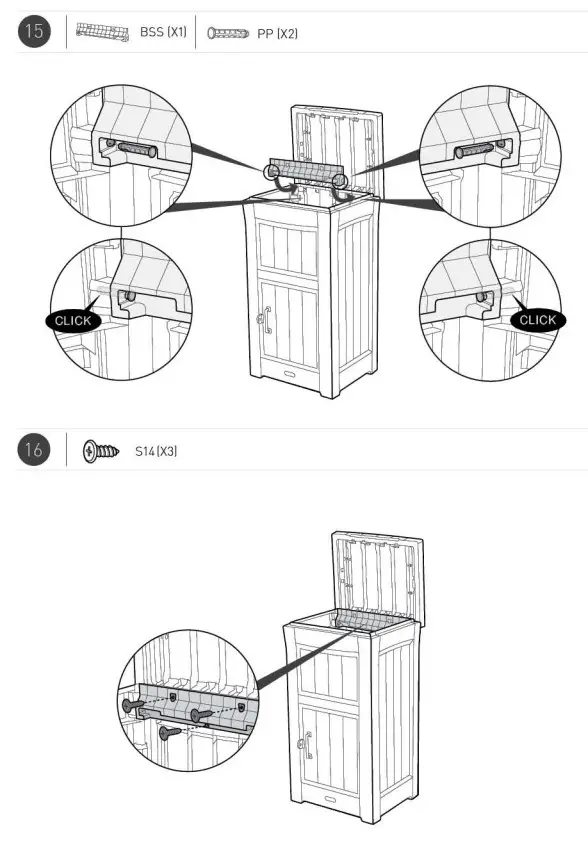 15

BSS (X1)

PP (X2)

CLICK

CLICK

16

S14 (X3)