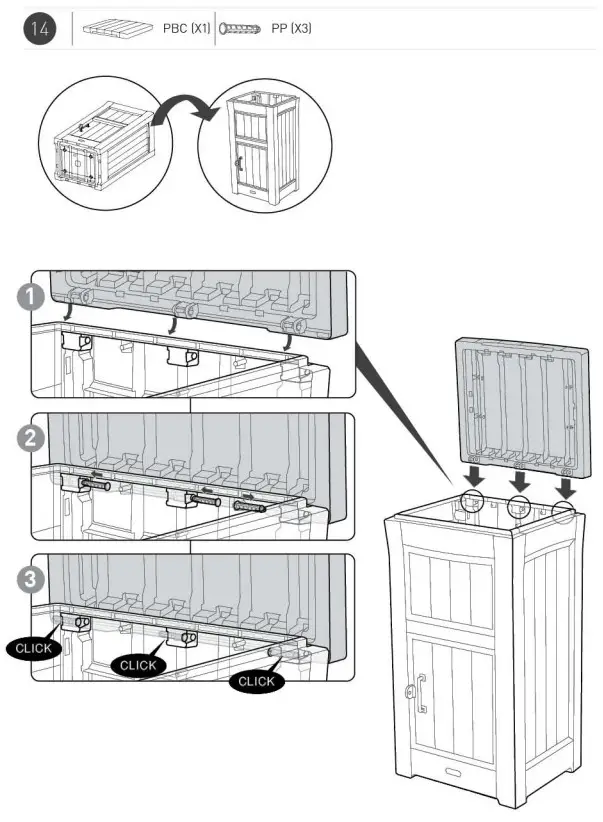 14

PBC (X1)

PP (X3)

1

2

3

CLICK

CLICK

CLICK